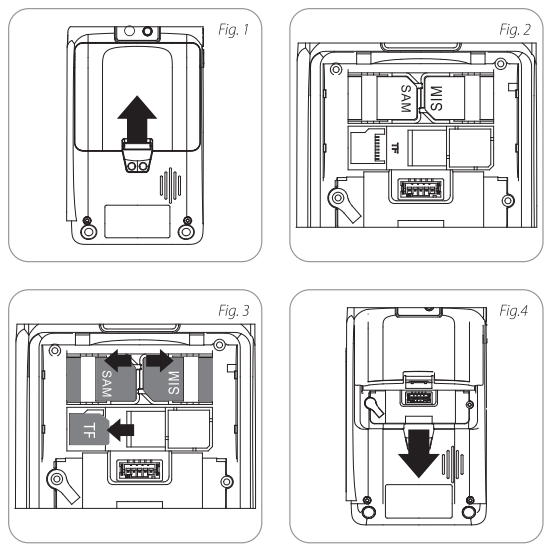 Fig. 1

Fig. 2

SAM
SIM
TF

Fig. 3

SAM
SIM
TF

Fig.4