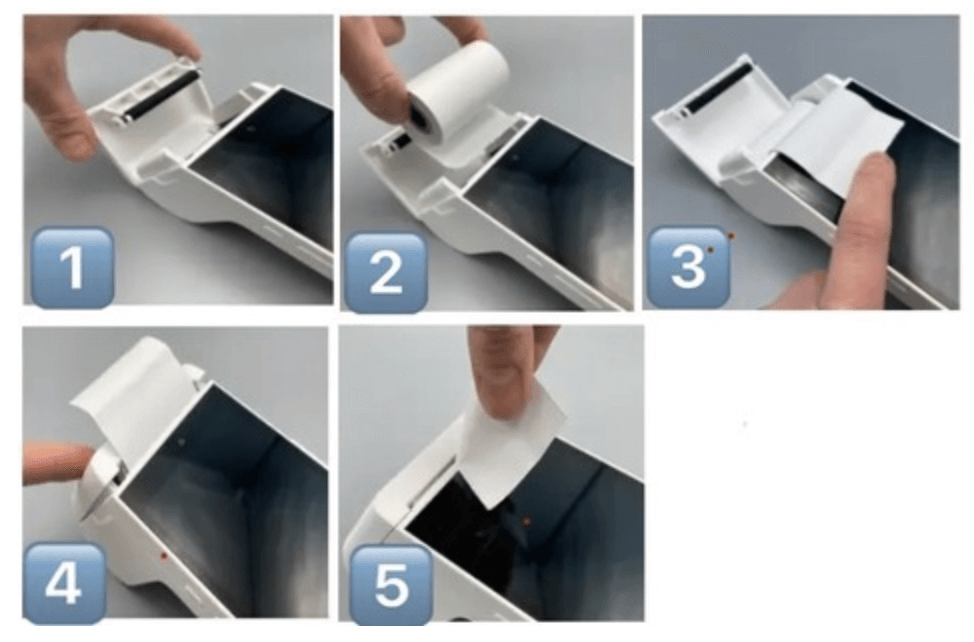 1

2

3

4

5