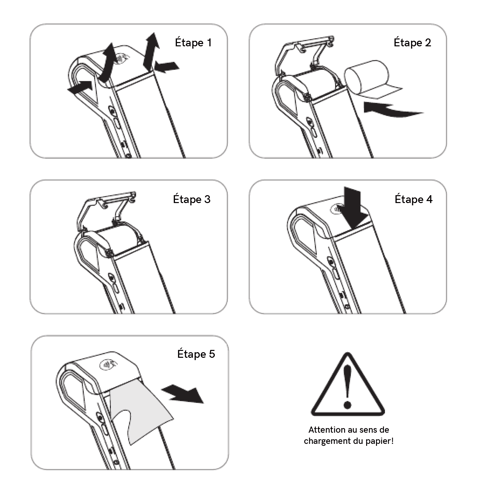 Étape 1

Étape 2

Étape 3

Étape 4

Étape 5

Attention au sens de chargement du papier!